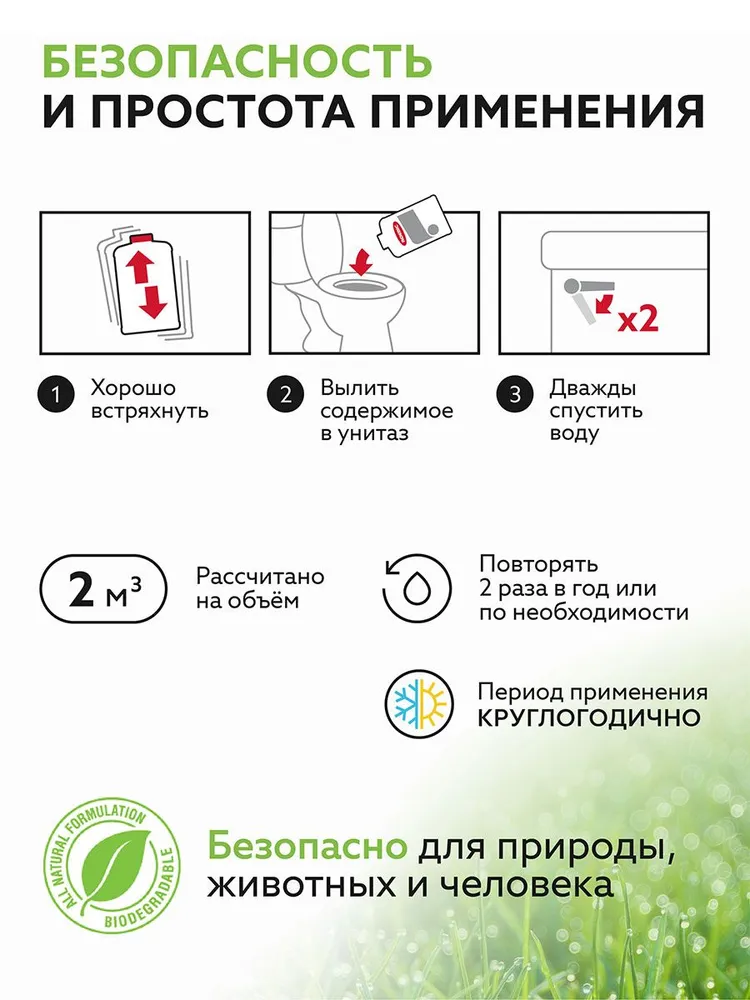 БЕЗОПАСНОСТЬ
И ПРОСТОТА ПРИМЕНЕНИЯ

x2

1 Хорошо встряхнуть

2 Вылить содержимое в унитаз

3 Дважды спустить воду

2 м³ Рассчитано на объём

Повторять 2 раза в год или по необходимости

Период применения КРУГЛОГОДИЧНО

ALL NATURAL FORMULATION BIODEGRADABLE

Безопасно для природы, животных и человека